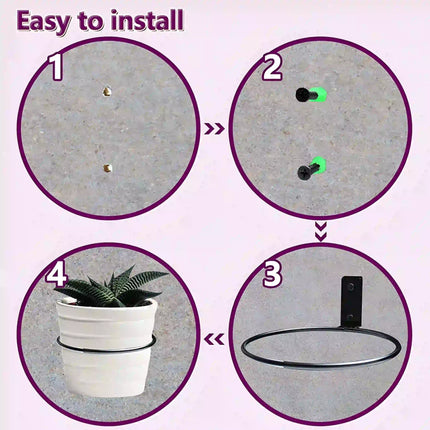 Easy to install

1

2

3

4